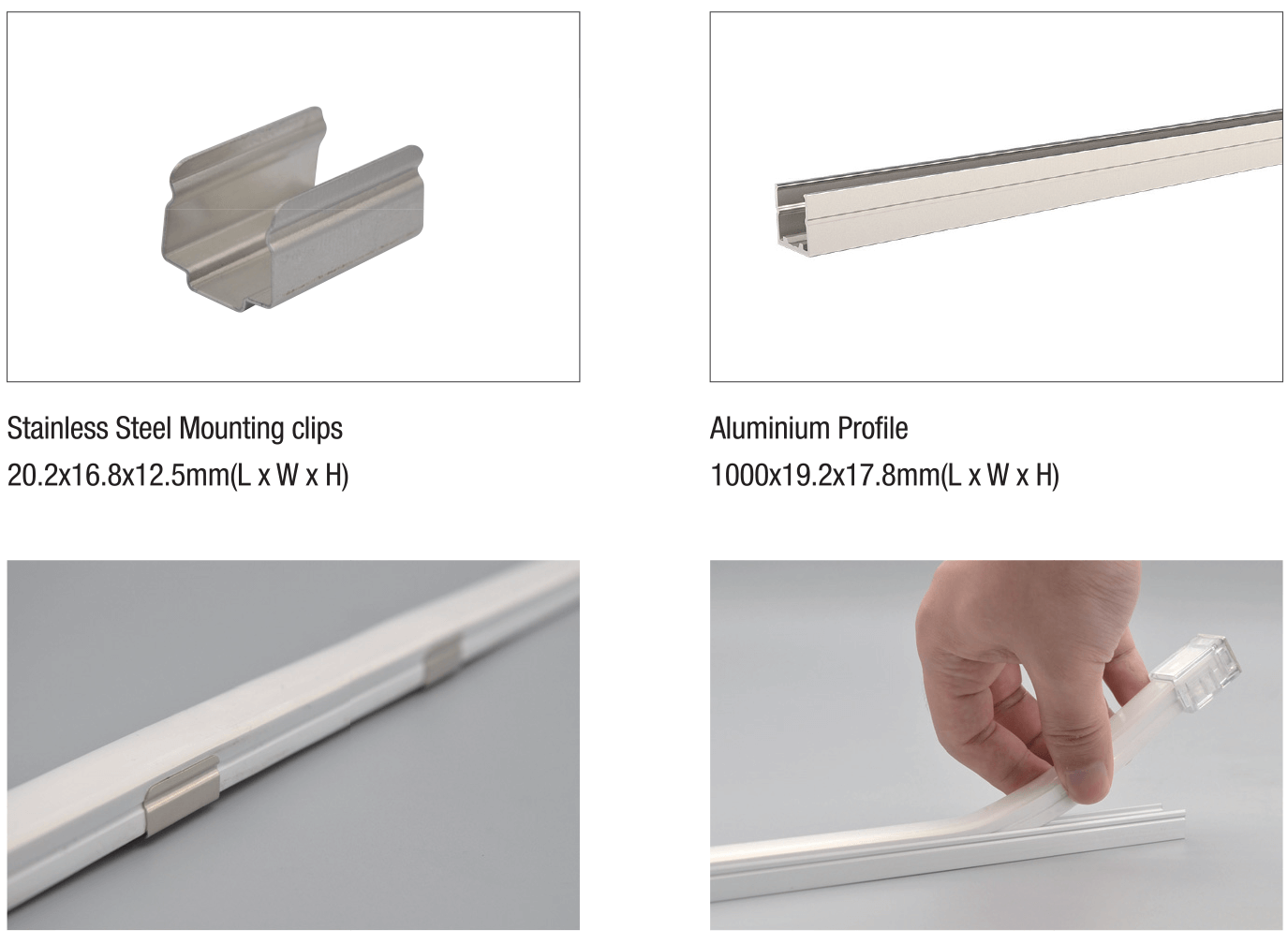 Stainless Steel Mounting clips
20.2x16.8x12.5mm(L x W x H)

Aluminium Profile
1000x19.2x17.8mm(L x W x H)